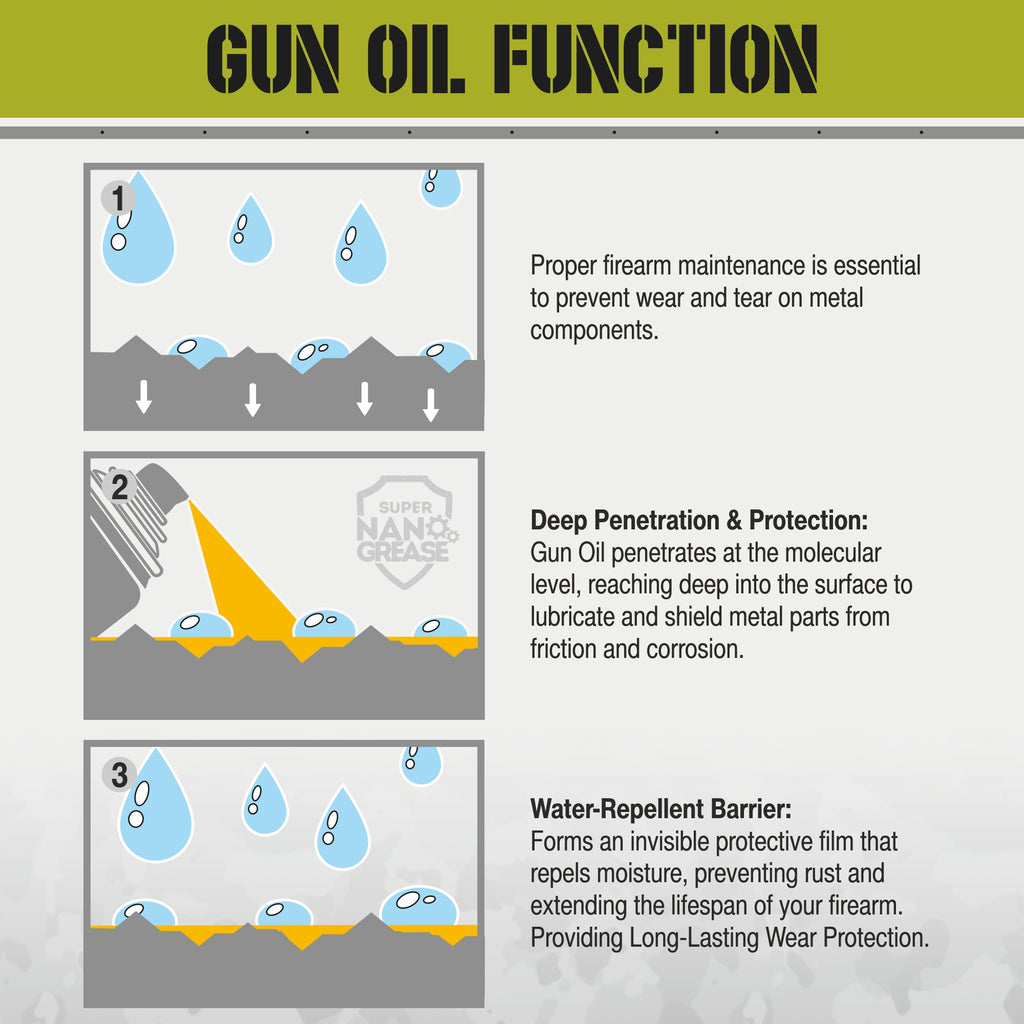 GUN OIL FUNCTION

1

Proper firearm maintenance is essential to prevent wear and tear on metal components.

2

SUPER NANO GREASE

Deep Penetration & Protection:
Gun Oil penetrates at the molecular level, reaching deep into the surface to lubricate and shield metal parts from friction and corrosion.

3

Water-Repellent Barrier:
Forms an invisible protective film that repels moisture, preventing rust and extending the lifespan of your firearm. Providing Long-Lasting Wear Protection.